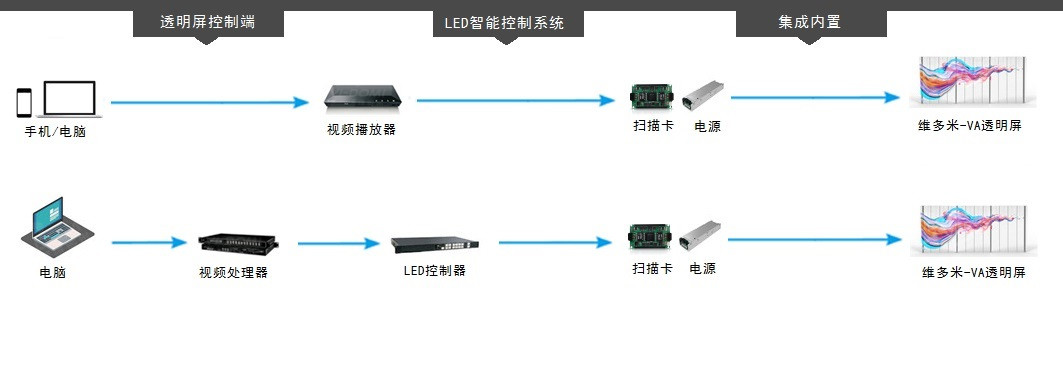 透明屏控制端

LED智能控制系统

集成内置

手机/电脑

视频播放器

扫描卡

电源

维多米-VA透明屏

电脑

视频处理器

LED控制器

扫描卡

电源

维多米-VA透明屏